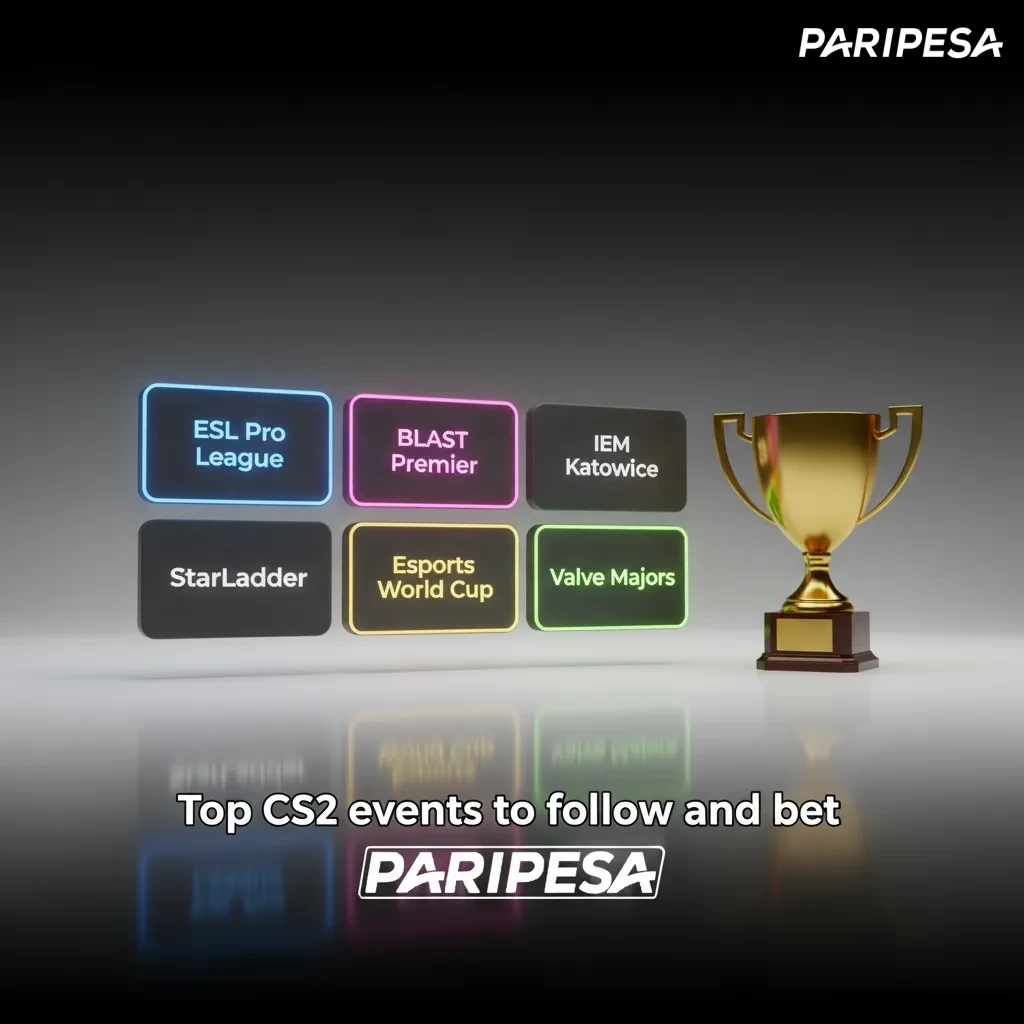 PARIPESA

ESL Pro League

BLAST Premier

IEM Katowice

StarLadder

Esports World Cup

Valve Majors

Top CS2 events to follow and bet

PARIPESA