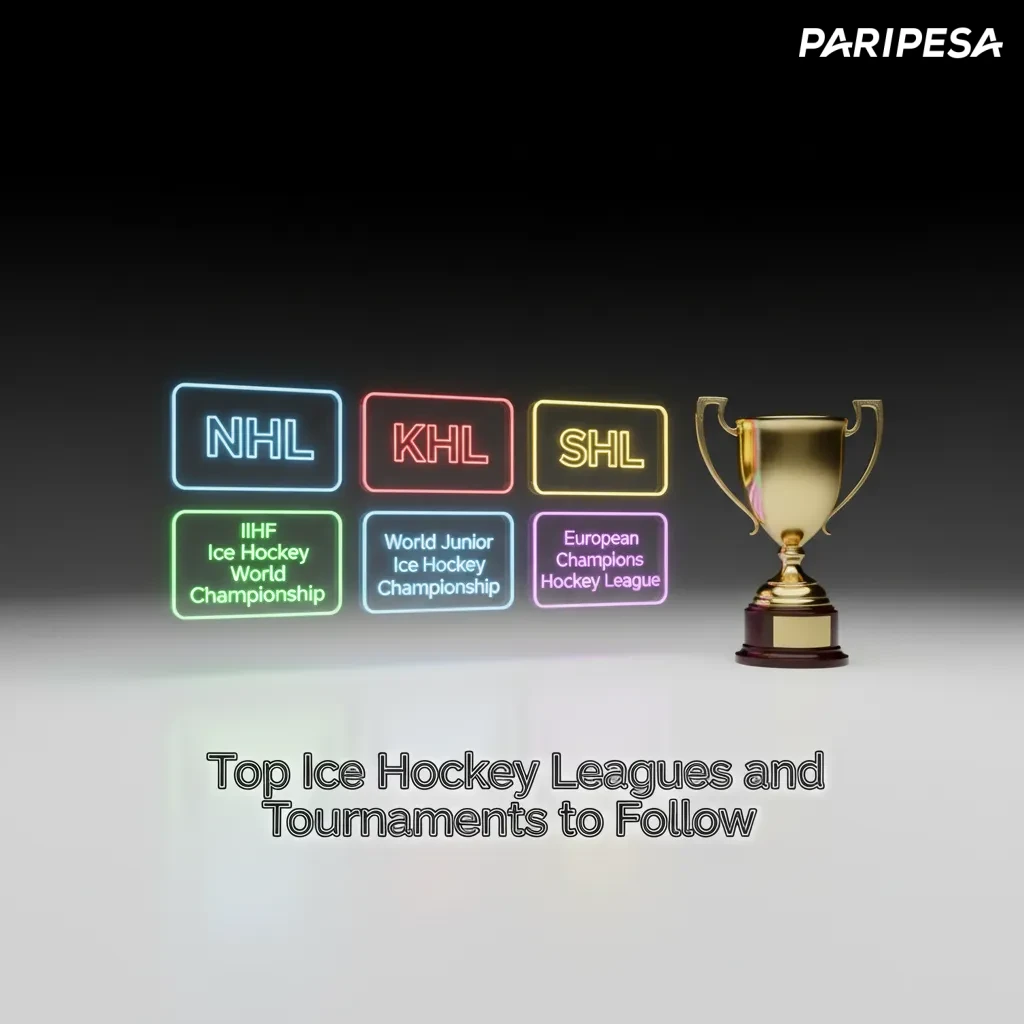 PARIPESA

NHL

KHL

SHL

IIHF Ice Hockey World Championship

World Junior Ice Hockey Championship

European Champions Hockey League

Top Ice Hockey Leagues and Tournaments to Follow